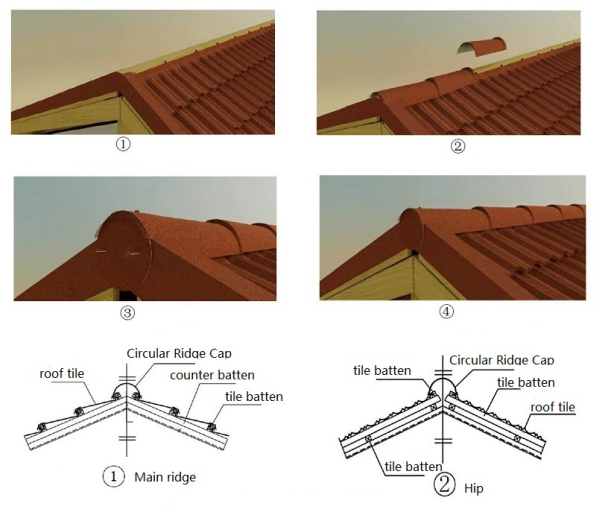 ①

②

③

④

Circular Ridge Cap
roof tile
counter batten
tile batten

① Main ridge

tile batten
Circular Ridge Cap
tile batten
roof tile
tile batten

② Hip